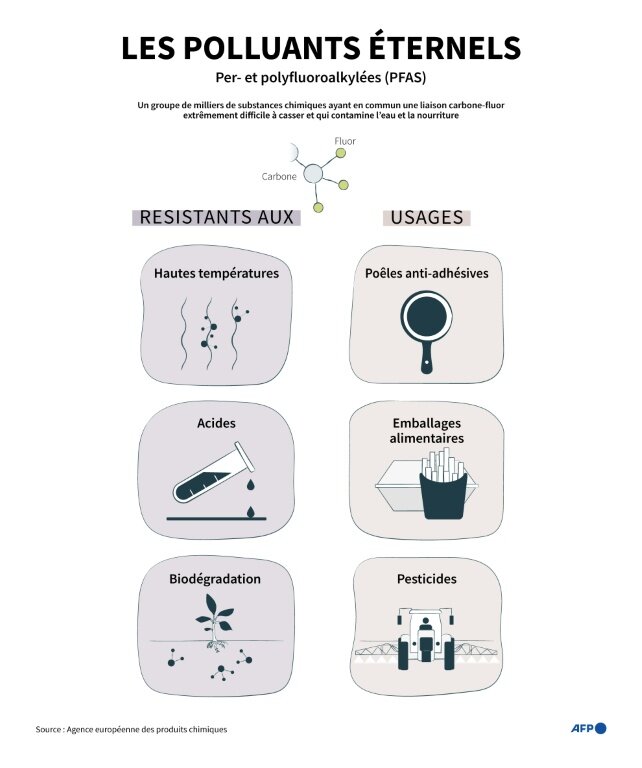 LES POLLUANTS ÉTERNELS

Per- et polyfluoroalkylées (PFAS)

Un groupe de milliers de substances chimiques ayant en commun une liaison carbone-fluor extrêmement difficile à casser et qui contamine l'eau et la nourriture

Fluor

Carbone

RESISTANTS AUX

Hautes températures

Acides

Biodégradation

USAGES

Poêles anti-adhésives

Emballages alimentaires

Pesticides

Source : Agence européenne des produits chimiques

AFP