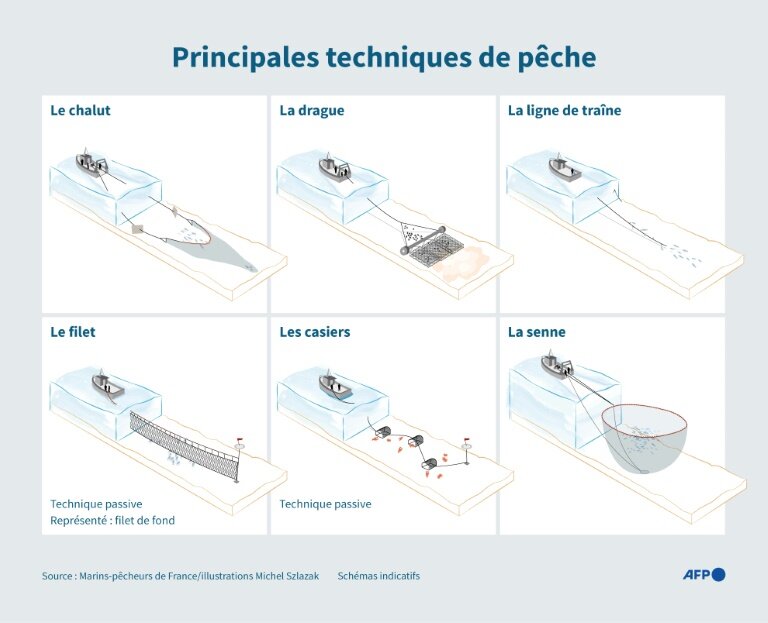 Principales techniques de pêche

Le chalut

La drague

La ligne de traîne

Le filet

Technique passive
Représenté : filet de fond

Les casiers

Technique passive

La senne

Source : Marins-pêcheurs de France/illustrations Michel Szlazak    Schémas indicatifs

AFP