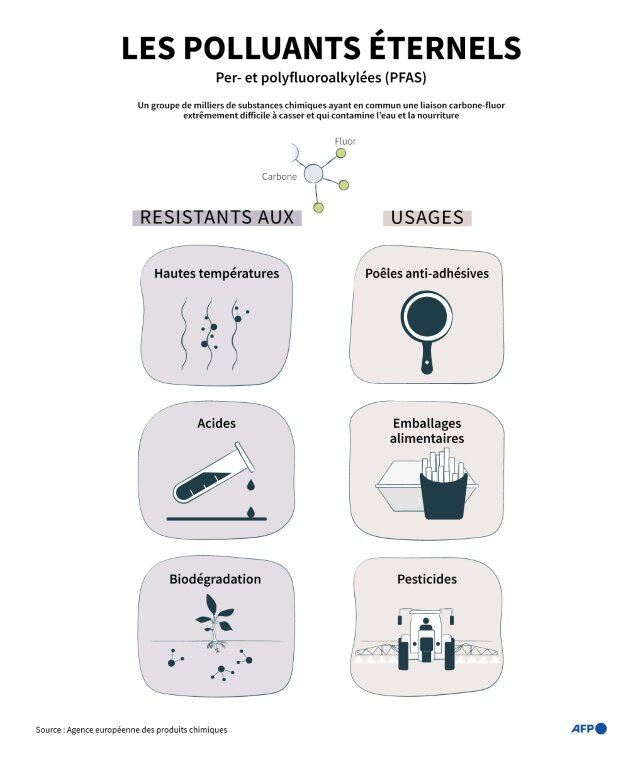 LES POLLUANTS ÉTERNELS

Per- et polyfluoroalkylées (PFAS)

Un groupe de milliers de substances chimiques ayant en commun une liaison carbone-fluor extrêmement difficile à casser et qui contamine l'eau et la nourriture

Fluor

Carbone

RESISTANTS AUX

Hautes températures

Acides

Biodégradation

USAGES

Poêles anti-adhésives

Emballages alimentaires

Pesticides

Source : Agence européenne des produits chimiques

AFP