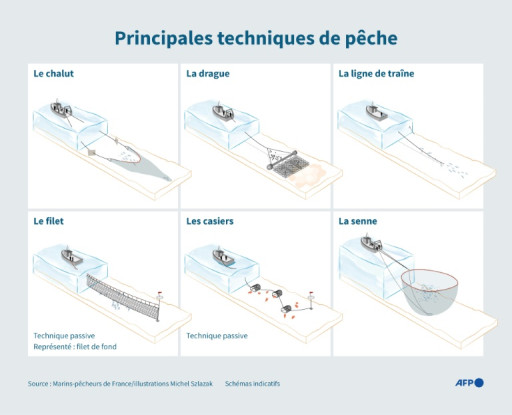 Principales techniques de pêche

Le chalut

La drague

La ligne de traîne

Le filet

Technique passive
Représenté : filet de fond

Les casiers

Technique passive

La senne

Source : Marins-pêcheurs de France/illustrations Michel Szlazak   Schémas indicatifs

AFP